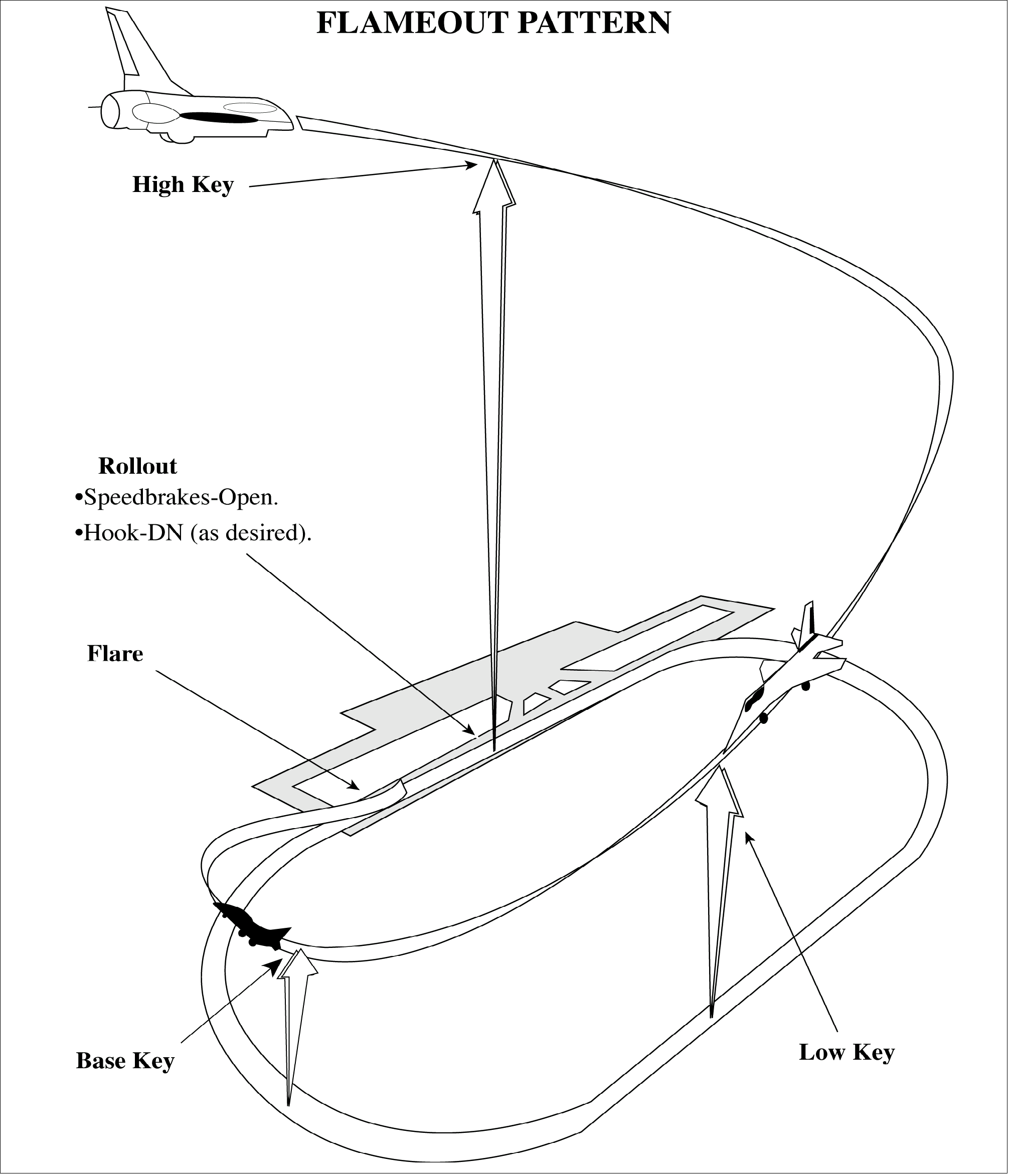 FLAMEOUT PATTERN

High Key

Rollout
•Speedbrakes-Open.
•Hook-DN (as desired).

Flare

Base Key

Low Key